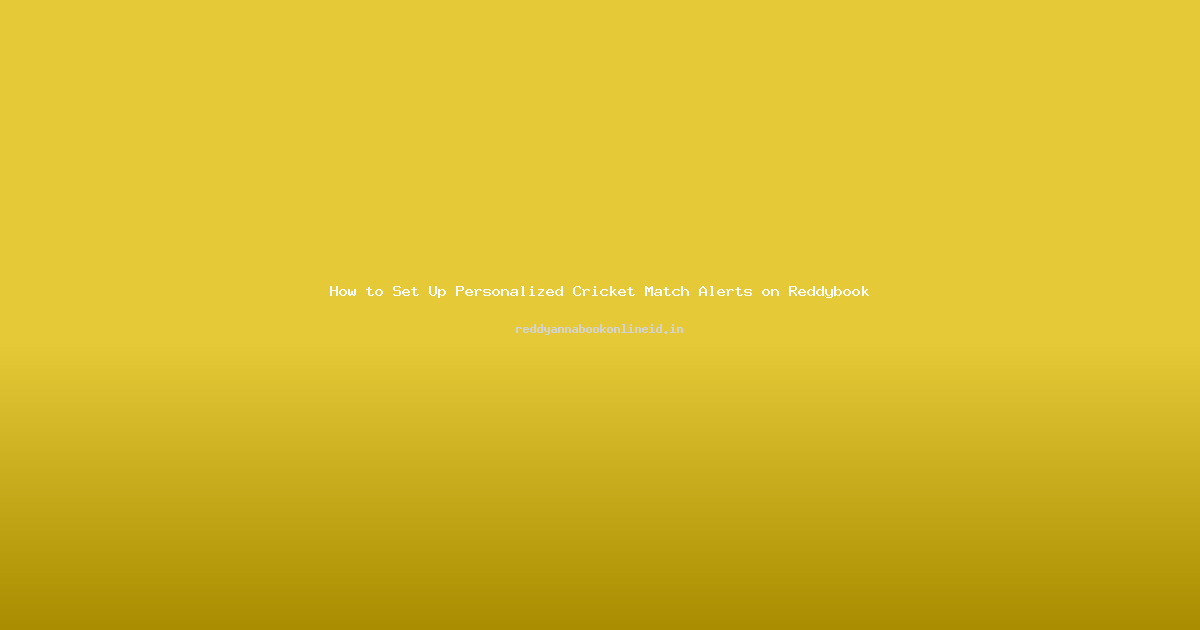 How to Set Up Personalized Cricket Match Alerts on Reddybook

reddyannabookonlineid.in